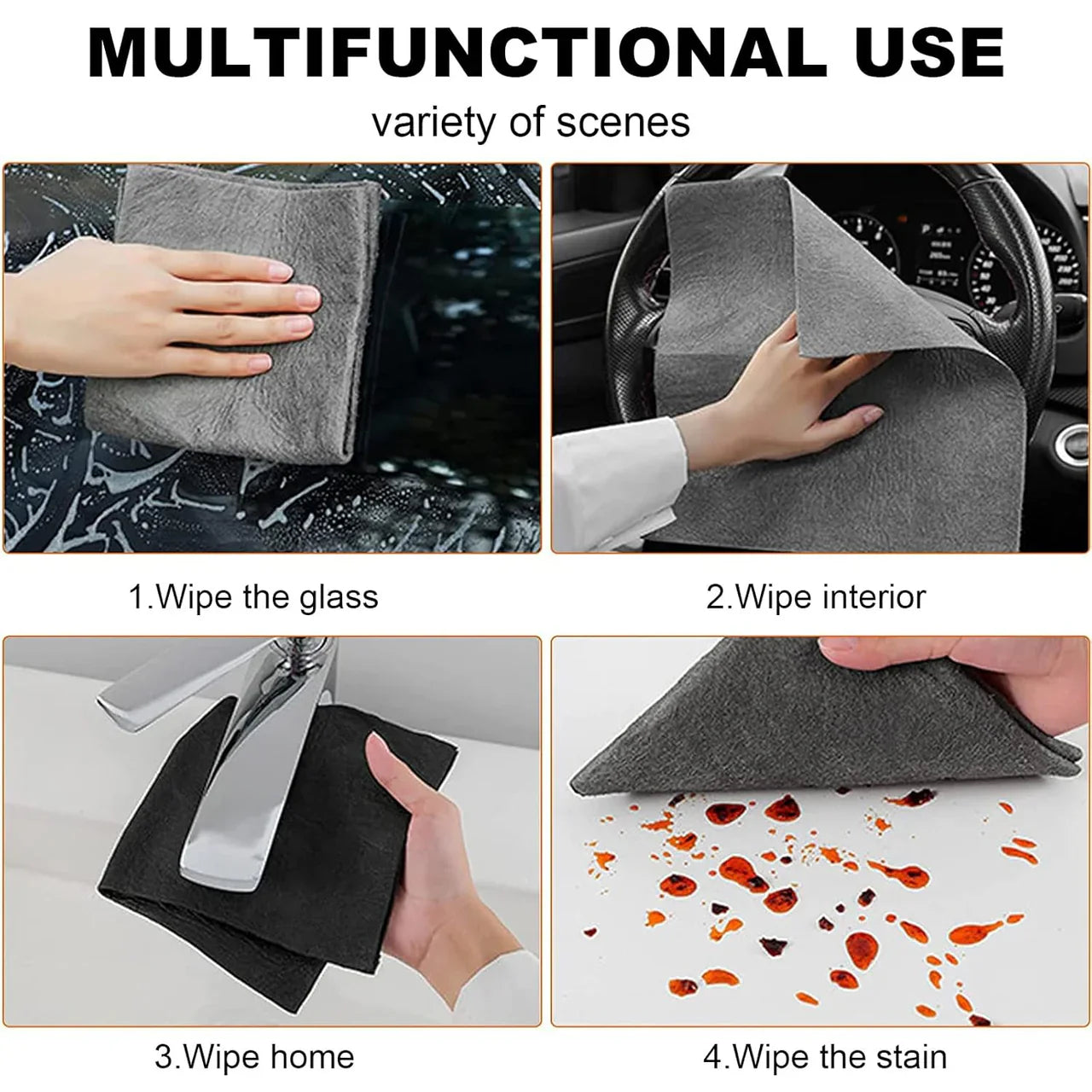 MULTIFUNCTIONAL USE

variety of scenes

1.Wipe the glass

2.Wipe interior

3.Wipe home

4.Wipe the stain